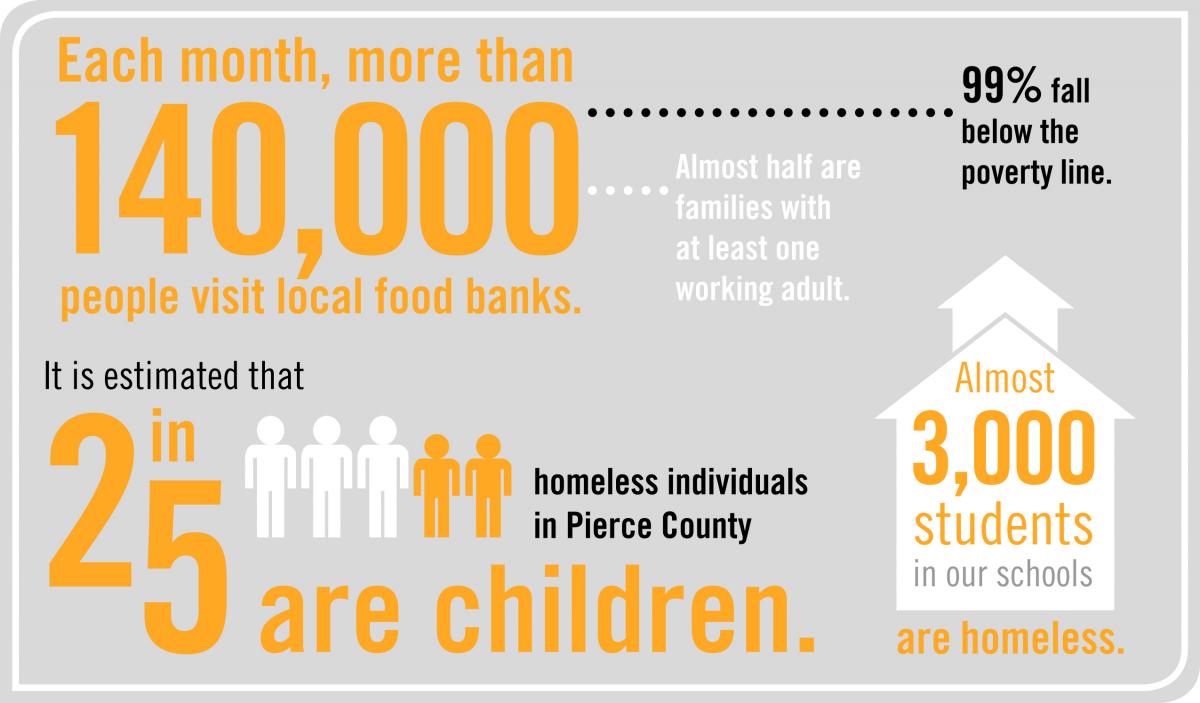 Each month, more than

140,000

people visit local food banks.

Almost half are families with at least one working adult.

99% fall below the poverty line.

It is estimated that

2 in 5

homeless individuals in Pierce County

are children.

Almost

3,000

students

in our schools

are homeless.